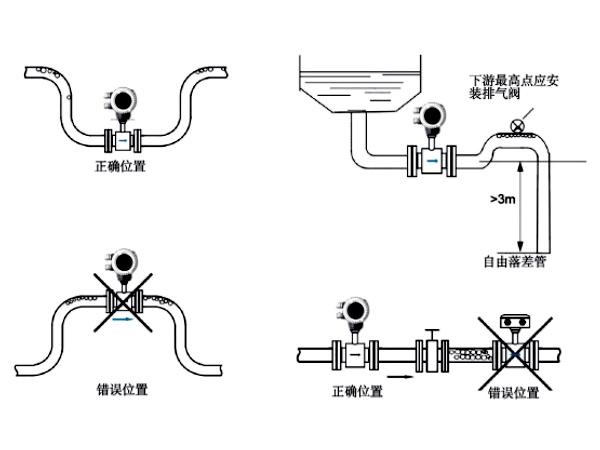 正确位置

下游最高点应安装排气阀

>3m

自由落差管

错误位置

正确位置

错误位置